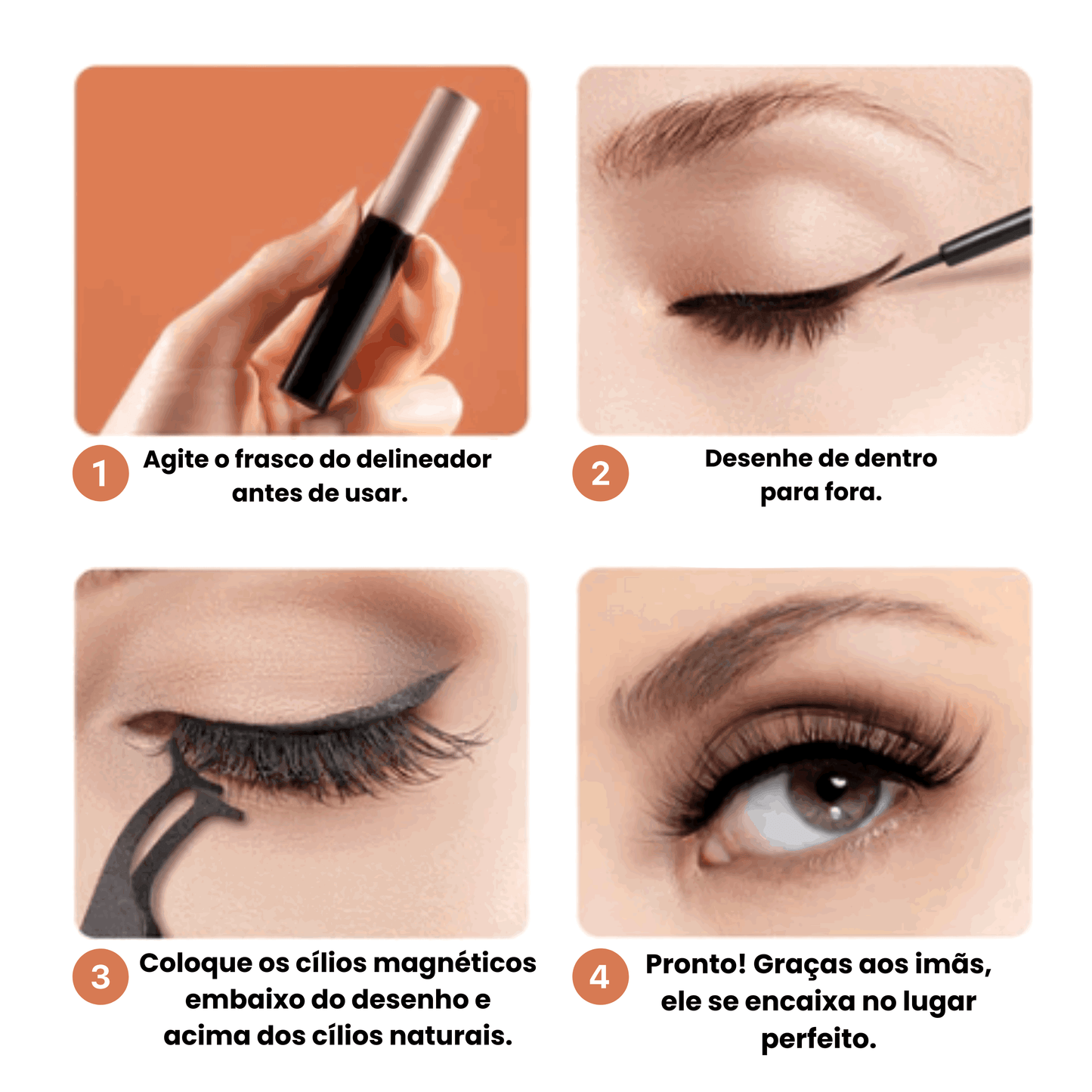 1 Agite o frasco do delineador antes de usar.

2 Desenhe de dentro para fora.

3 Coloque os cílios magnéticos embaixo do desenho e acima dos cílios naturais.

4 Pronto! Graças aos imãs, ele se encaixa no lugar perfeito.